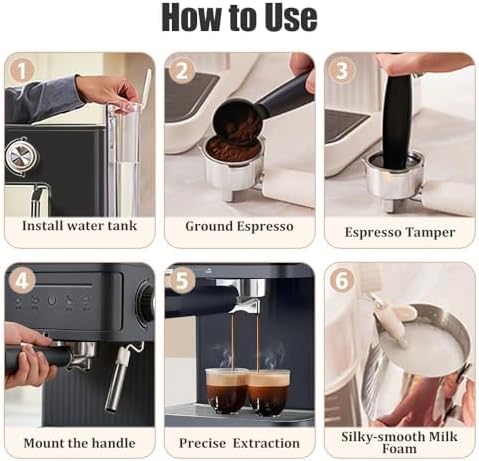 How to Use

1
Install water tank

2
Ground Espresso

3
Espresso Tamper

4
Mount the handle

5
Precise Extraction

6
Silky-smooth Milk Foam