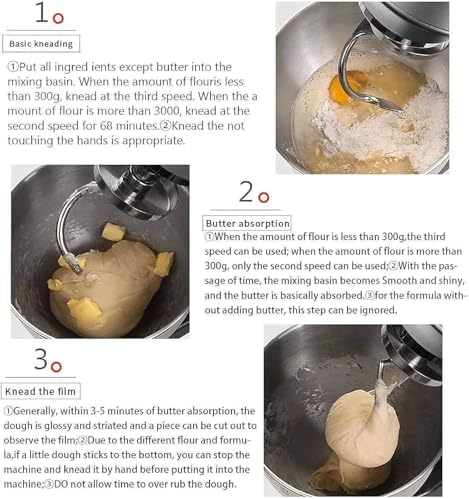 1

Basic kneading

①Put all ingred ients except butter into the mixing basin. When the amount of flouris less than 300g, knead at the third speed. When the a mount of flour is more than 3000, knead at the second speed for 68 minutes.②Knead the not touching the hands is appropriate.

2

Butter absorption

①When the amount of flour is less than 300g,the third speed can be used; when the amount of flour is more than 300g, only the second speed can be used;②With the passage of time, the mixing basin becomes Smooth and shiny, and the butter is basically absorbed.③for the formula without adding butter, this step can be ignored.

3

Knead the film

①Generally, within 3-5 minutes of butter absorption, the dough is glossy and striated and a piece can be cut out to observe the film;②Due to the different flour and formula,if a little dough sticks to the bottom, you can stop the machine and knead it by hand before putting it into the machine;③DO not allow time to over rub the dough.